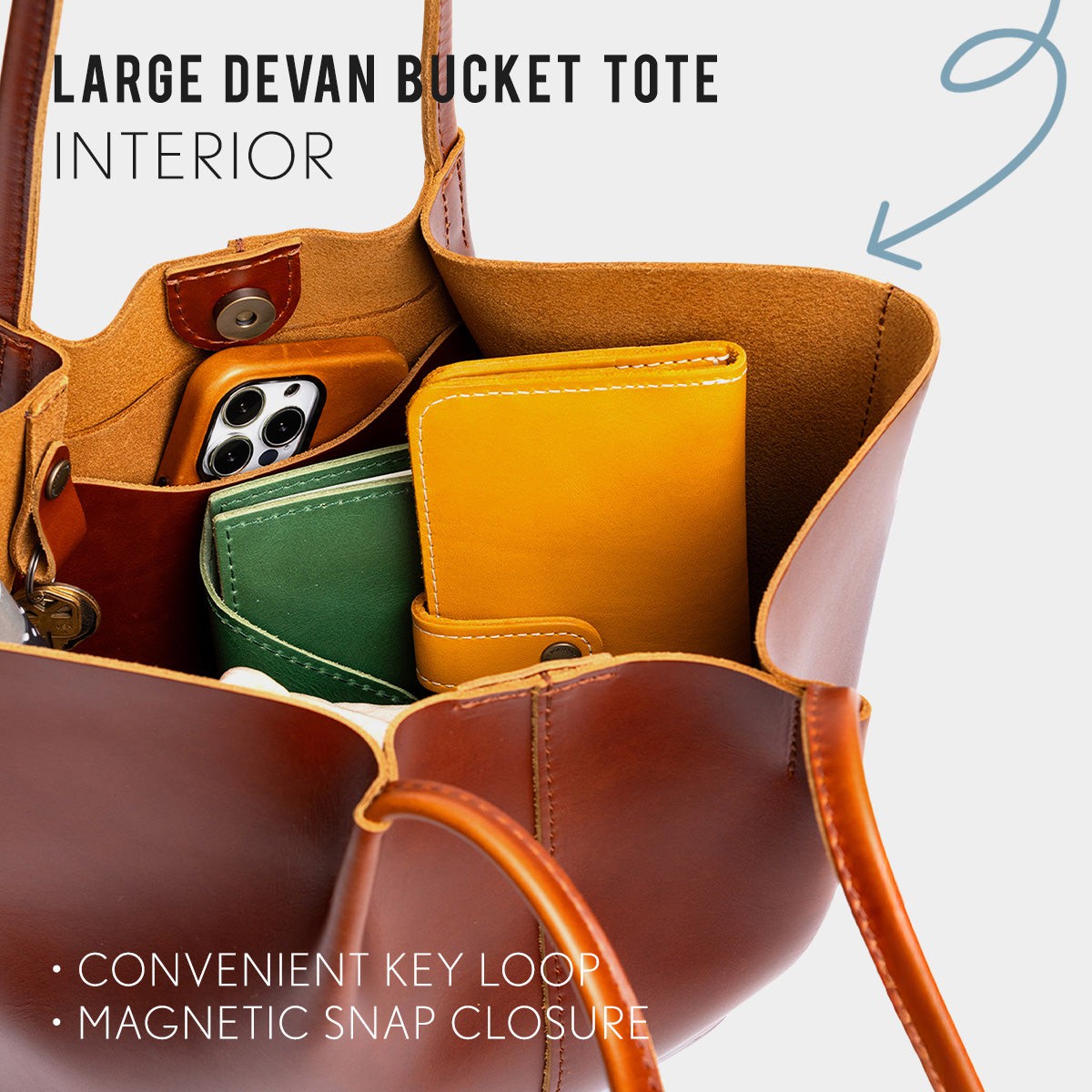 LARGE DEVAN BUCKET TOTE
INTERIOR

• CONVENIENT KEY LOOP
• MAGNETIC SNAP CLOSURE