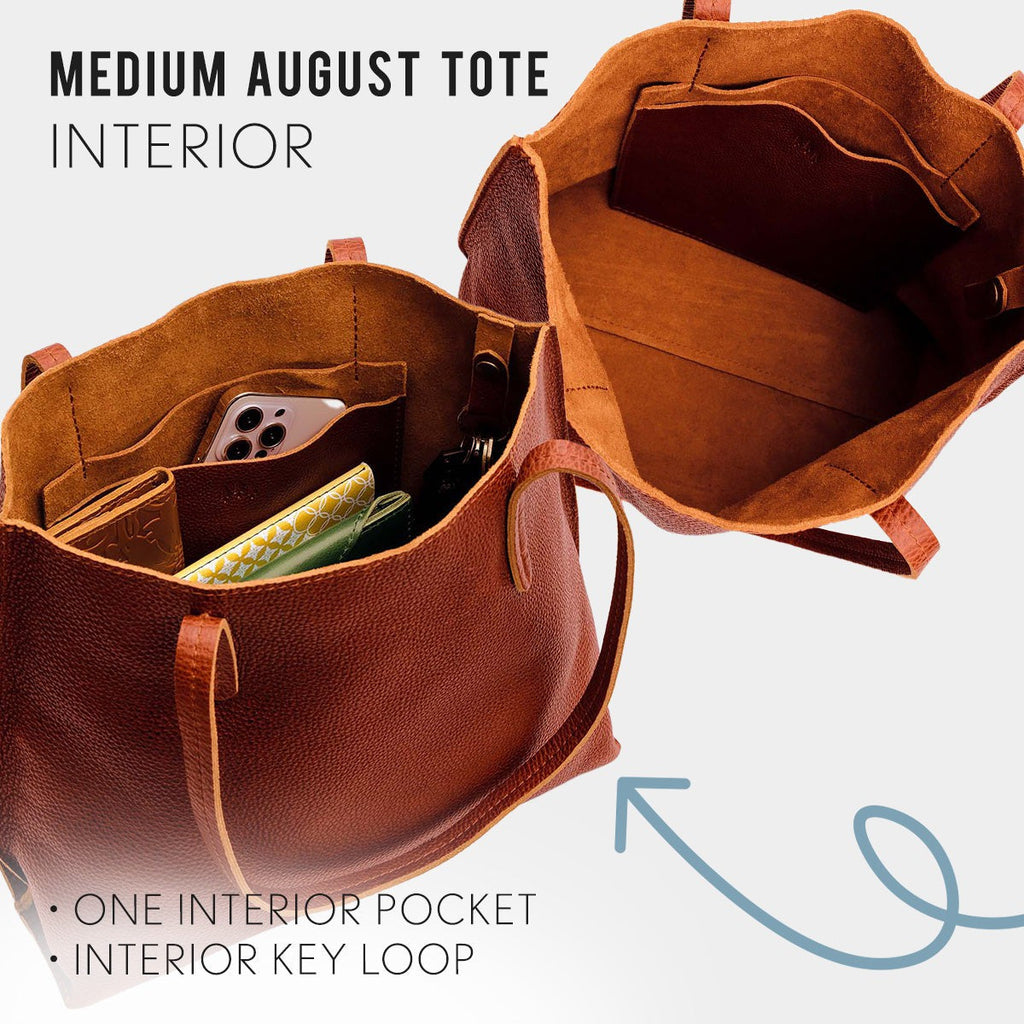 MEDIUM AUGUST TOTE
INTERIOR

• ONE INTERIOR POCKET
• INTERIOR KEY LOOP